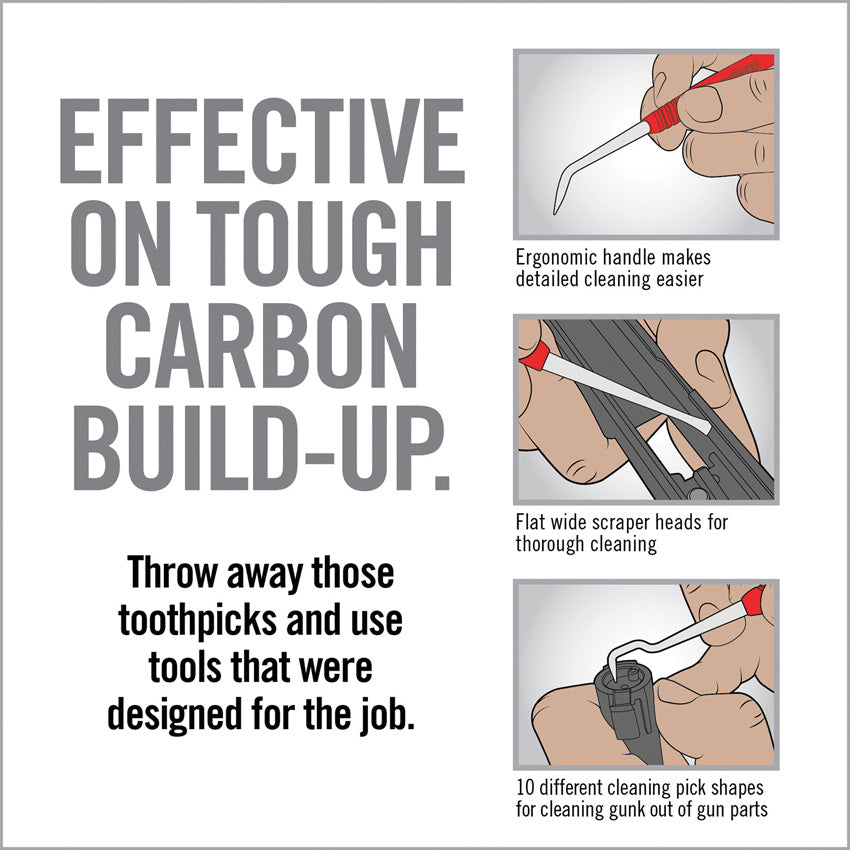 EFFECTIVE ON TOUGH CARBON BUILD-UP.

Throw away those toothpicks and use tools that were designed for the job.

Ergonomic handle makes detailed cleaning easier

Flat wide scraper heads for thorough cleaning

10 different cleaning pick shapes for cleaning gunk out of gun parts