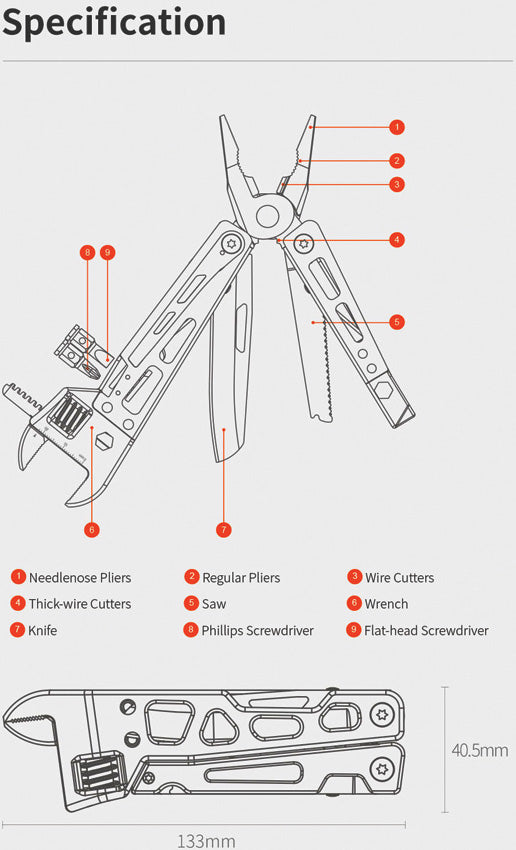 Specification

1
2
3
4
5
8
9
6
7

1 Needlenose Pliers
2 Regular Pliers
3 Wire Cutters
4 Thick-wire Cutters
5 Saw
6 Wrench
7 Knife
8 Phillips Screwdriver
9 Flat-head Screwdriver

40.5mm

133mm