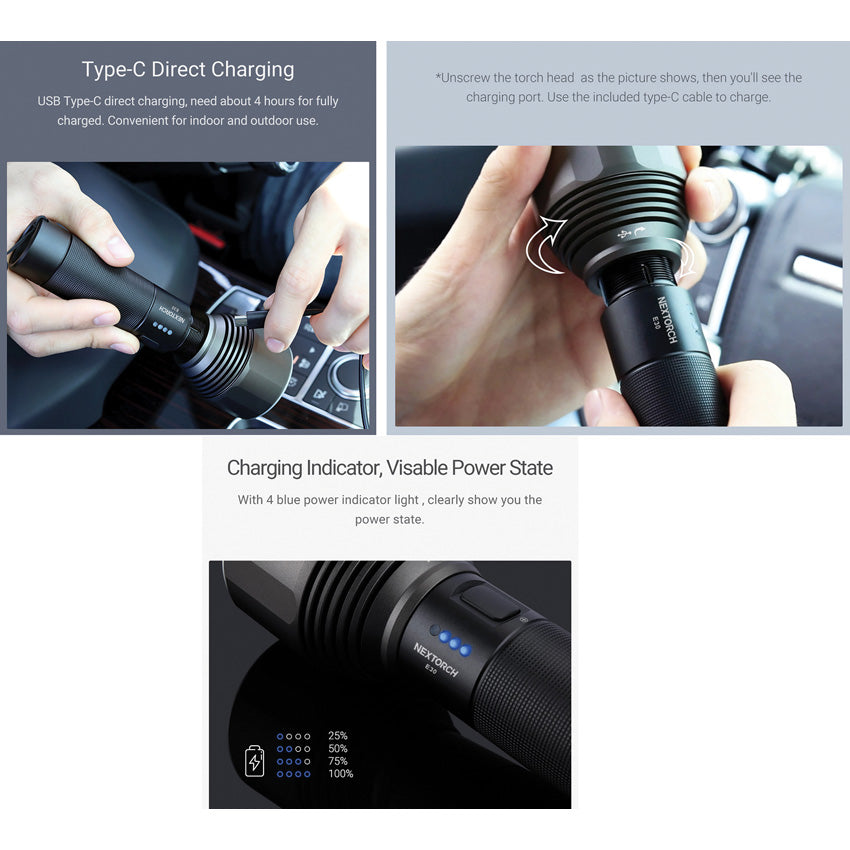 Type-C Direct Charging

USB Type-C direct charging, need about 4 hours for fully charged. Convenient for indoor and outdoor use.

NEXTORCH
E30

*Unscrew the torch head as the picture shows, then you'll see the charging port. Use the included type-C cable to charge.

NEXTORCH
E30

Charging Indicator, Visable Power State

With 4 blue power indicator light , clearly show you the power state.

NEXTORCH
E30

25%
50%
75%
100%