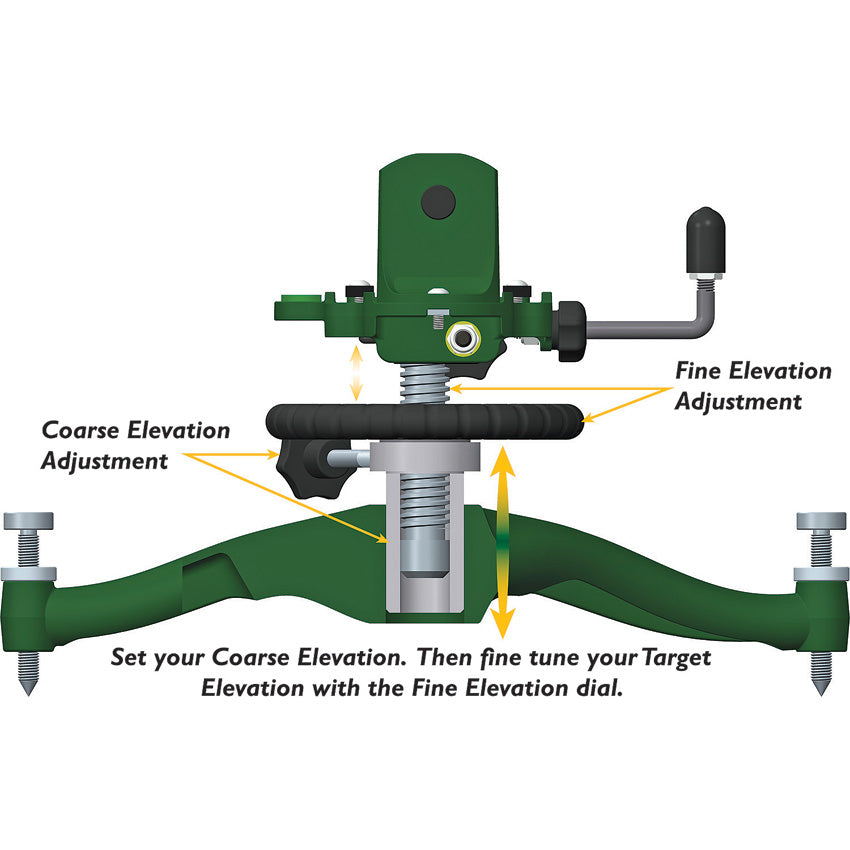 Fine Elevation Adjustment

Coarse Elevation Adjustment

Set your Coarse Elevation. Then fine tune your Target Elevation with the Fine Elevation dial.