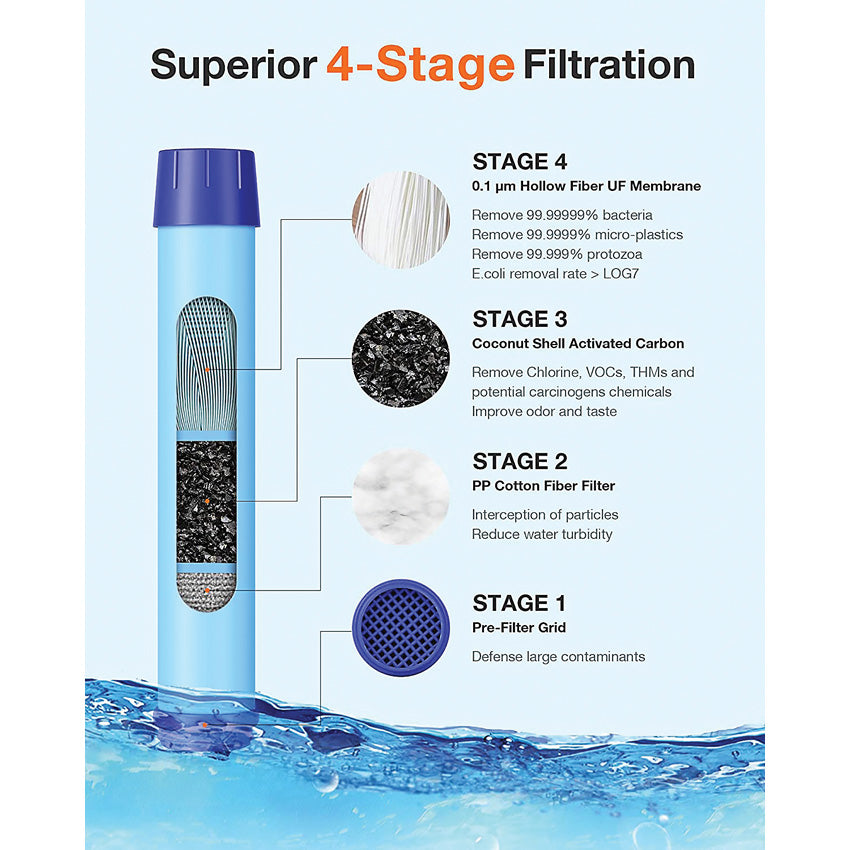 Superior 4-Stage Filtration

STAGE 4
0.1 μm Hollow Fiber UF Membrane

Remove 99.99999% bacteria
Remove 99.9999% micro-plastics
Remove 99.999% protozoa
E.coli removal rate > LOG7

STAGE 3
Coconut Shell Activated Carbon

Remove Chlorine, VOCs, THMs and potential carcinogens chemicals
Improve odor and taste

STAGE 2
PP Cotton Fiber Filter

Interception of particles
Reduce water turbidity

STAGE 1
Pre-Filter Grid

Defense large contaminants