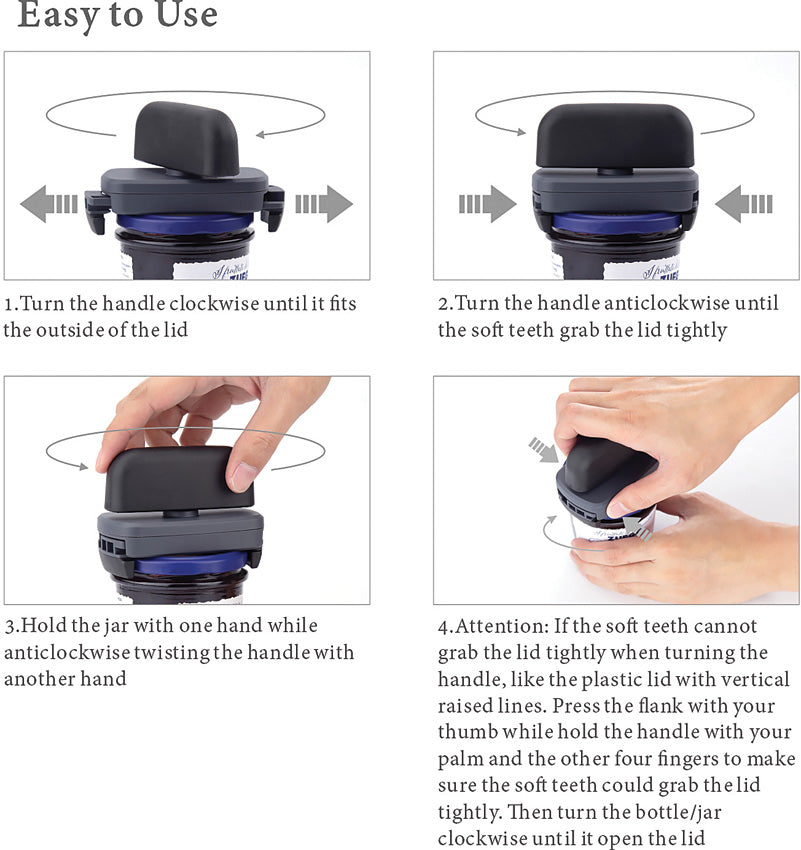 Easy to Use

1.Turn the handle clockwise until it fits the outside of the lid

2.Turn the handle anticlockwise until the soft teeth grab the lid tightly

3.Hold the jar with one hand while anticlockwise twisting the handle with another hand

4.Attention: If the soft teeth cannot grab the lid tightly when turning the handle, like the plastic lid with vertical raised lines. Press the flank with your thumb while hold the handle with your palm and the other four fingers to make sure the soft teeth could grab the lid tightly. Then turn the bottle/jar clockwise until it open the lid