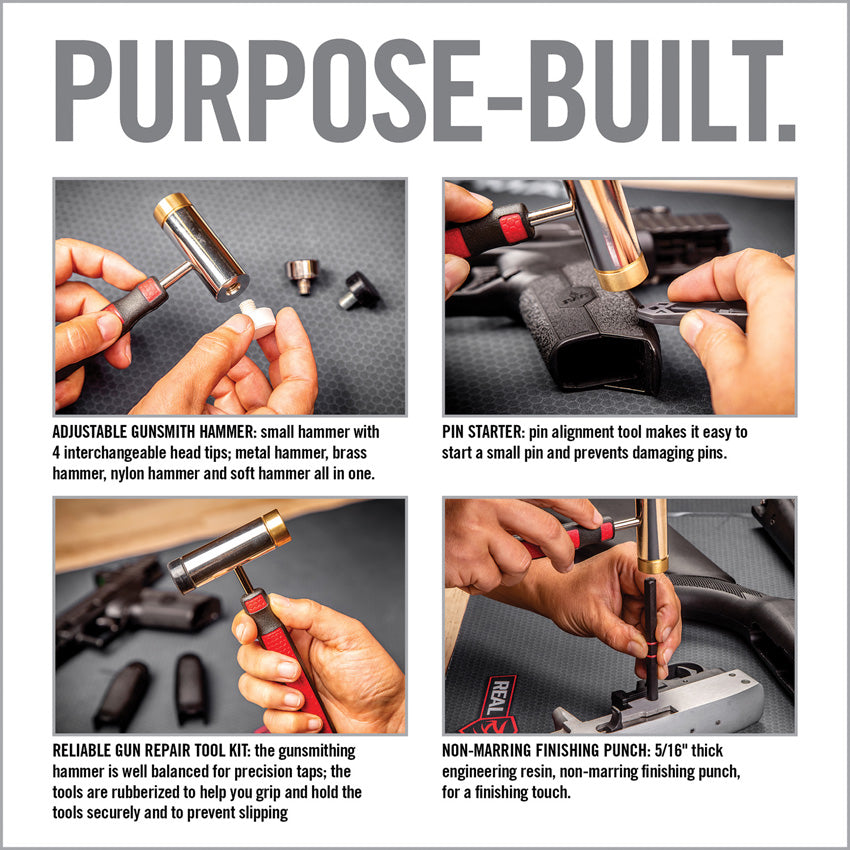 PURPOSE-BUILT.

ADJUSTABLE GUNSMITH HAMMER: small hammer with 4 interchangeable head tips; metal hammer, brass hammer, nylon hammer and soft hammer all in one.

PIN STARTER: pin alignment tool makes it easy to start a small pin and prevents damaging pins.

RELIABLE GUN REPAIR TOOL KIT: the gunsmithing hammer is well balanced for precision taps; the tools are rubberized to help you grip and hold the tools securely and to prevent slipping

REAL

NON-MARRING FINISHING PUNCH: 5/16" thick engineering resin, non-marring finishing punch, for a finishing touch.